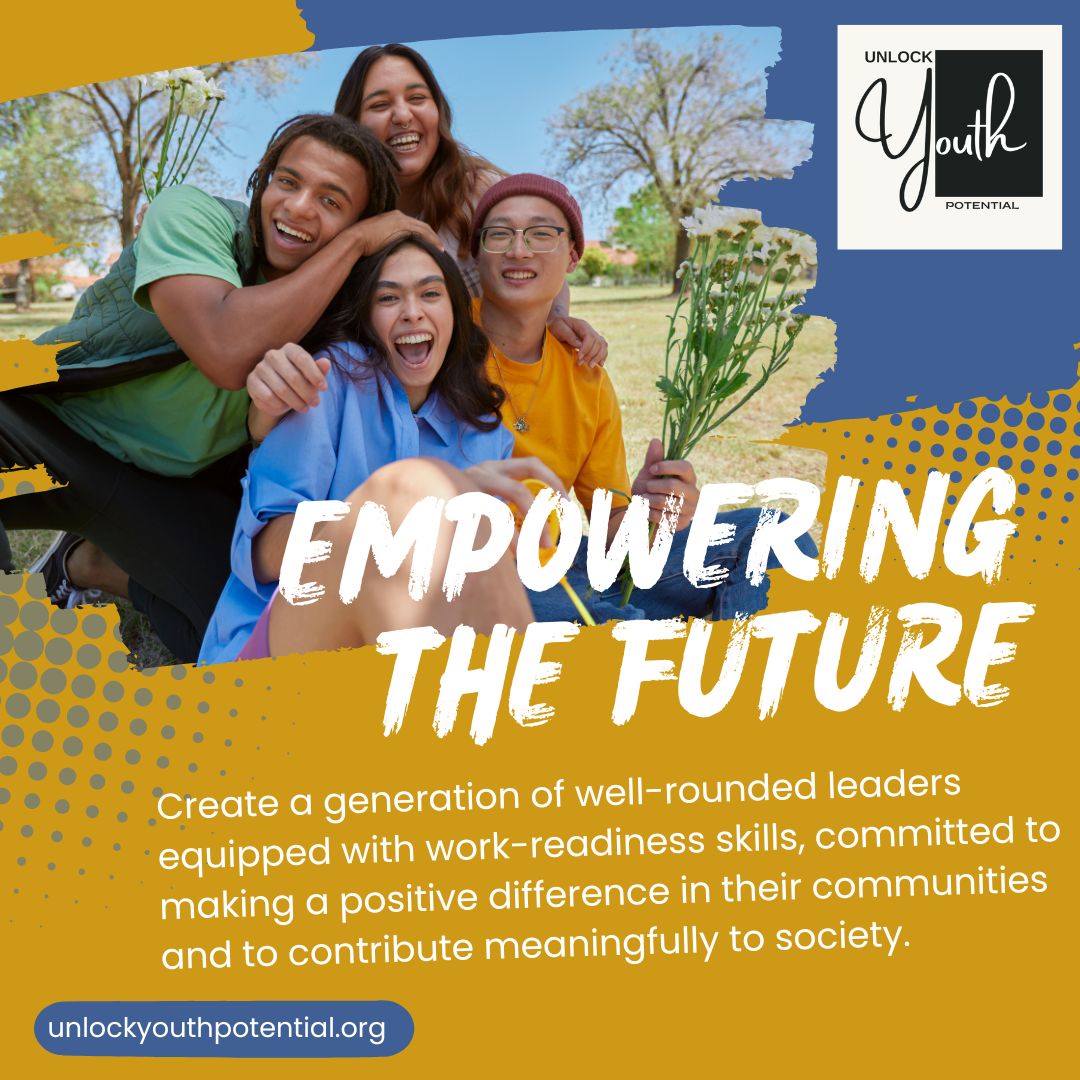 UNLOCK
Youth
POTENTIAL

EMPOWERING THE FUTURE

Create a generation of well-rounded leaders equipped with work-readiness skills, committed to making a positive difference in their communities and to contribute meaningfully to society.

unlockyouthpotential.org